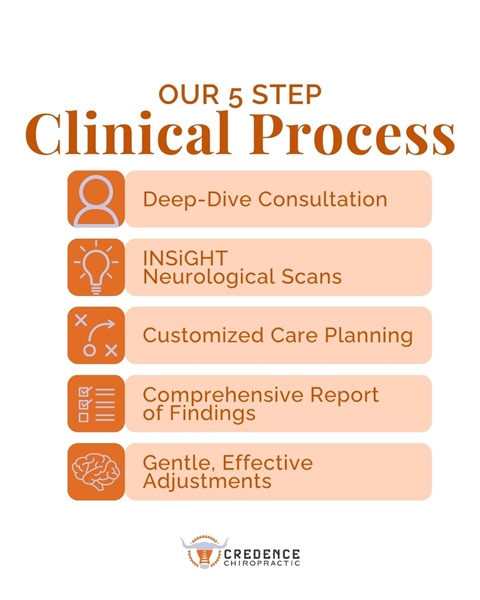 OUR 5 STEP
Clinical Process

Deep-Dive Consultation

INSiGHT
Neurological Scans

Customized Care Planning

Comprehensive Report of Findings

Gentle, Effective Adjustments

CREDENCE
CHIROPRACTIC